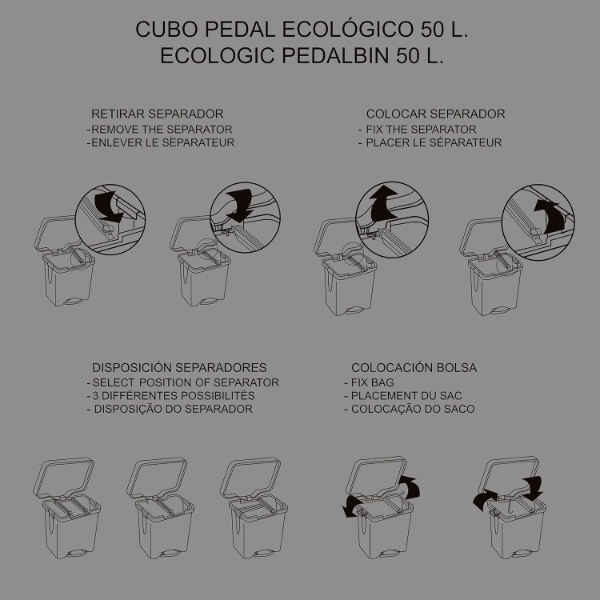 CUBO PEDAL ECOLÓGICO 50 L.
ECOLOGIC PEDALBIN 50 L.

RETIRAR SEPARADOR
-REMOVE THE SEPARATOR
-ENLEVER LE SÉPARATEUR

COLOCAR SEPARADOR
- FIX THE SEPARATOR
- PLACER LE SÉPARATEUR

DISPOSICIÓN SEPARADORES
- SELECT POSITION OF SEPARATOR
- 3 DIFFÉRENTES POSSIBILITÉS
- DISPOSIÇÃO DO SEPARADOR

COLOCACIÓN BOLSA
- FIX BAG
- PLACEMENT DU SAC
- COLOCAÇÃO DO SACO